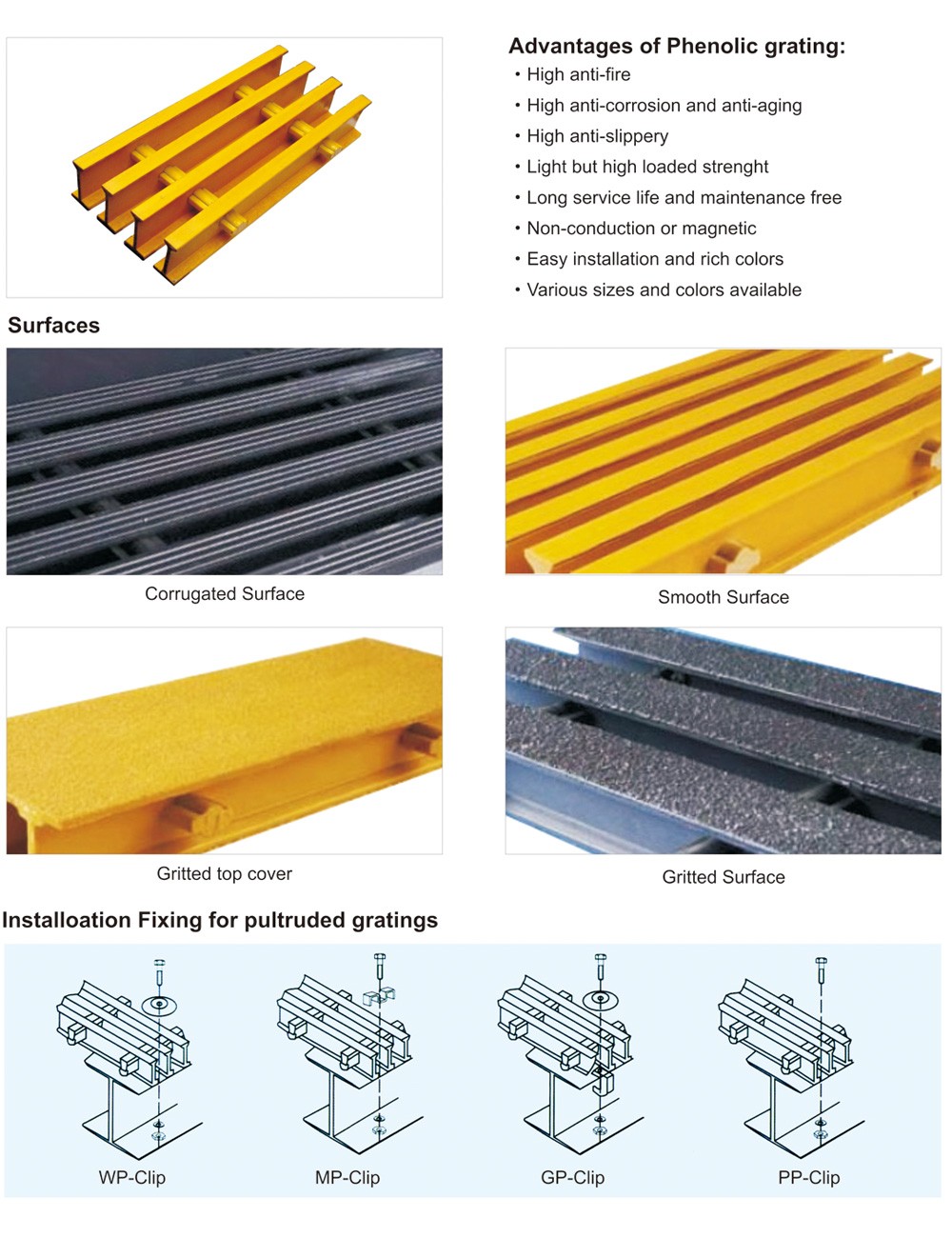 Advantages of Phenolic grating:
• High anti-fire
• High anti-corrosion and anti-aging
• High anti-slippery
• Light but high loaded strenght
• Long service life and maintenance free
• Non-conduction or magnetic
• Easy installation and rich colors
• Various sizes and colors available

Surfaces

Corrugated Surface

Smooth Surface

Gritted top cover

Gritted Surface

Installoation Fixing for pultruded gratings

WP-Clip

MP-Clip

GP-Clip

PP-Clip